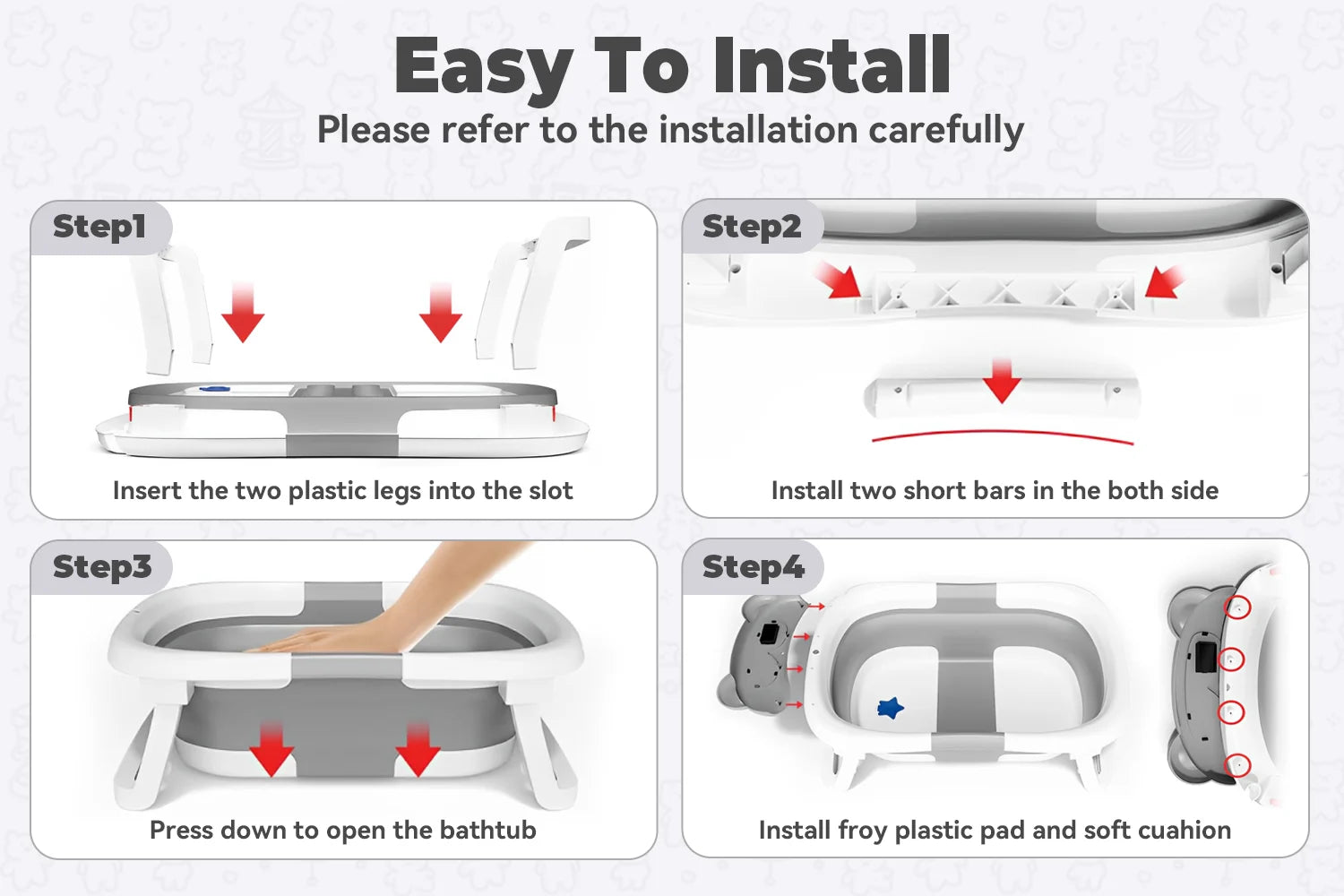 Easy To Install
Please refer to the installation carefully

Step1
Insert the two plastic legs into the slot

Step2
Install two short bars in the both side

Step3
Press down to open the bathtub

Step4
Install froy plastic pad and soft cuahion